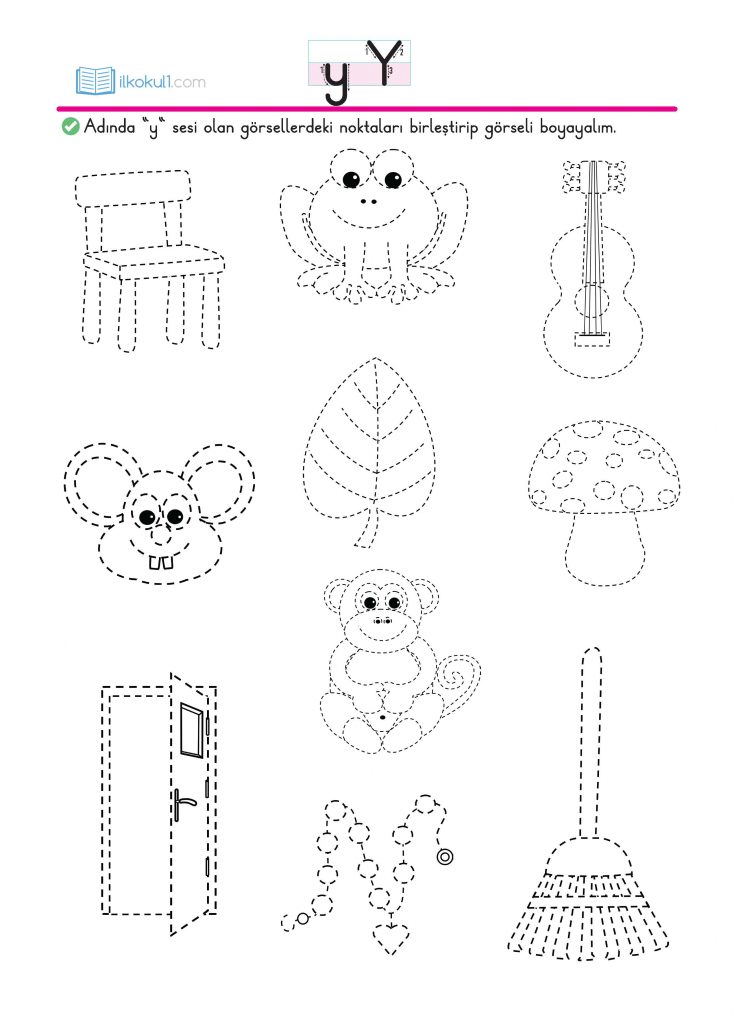 ilkokul1.com

y Y

Adında "y" sesi olan görsellerdeki noktaları birleştirip görseli boyayalım.